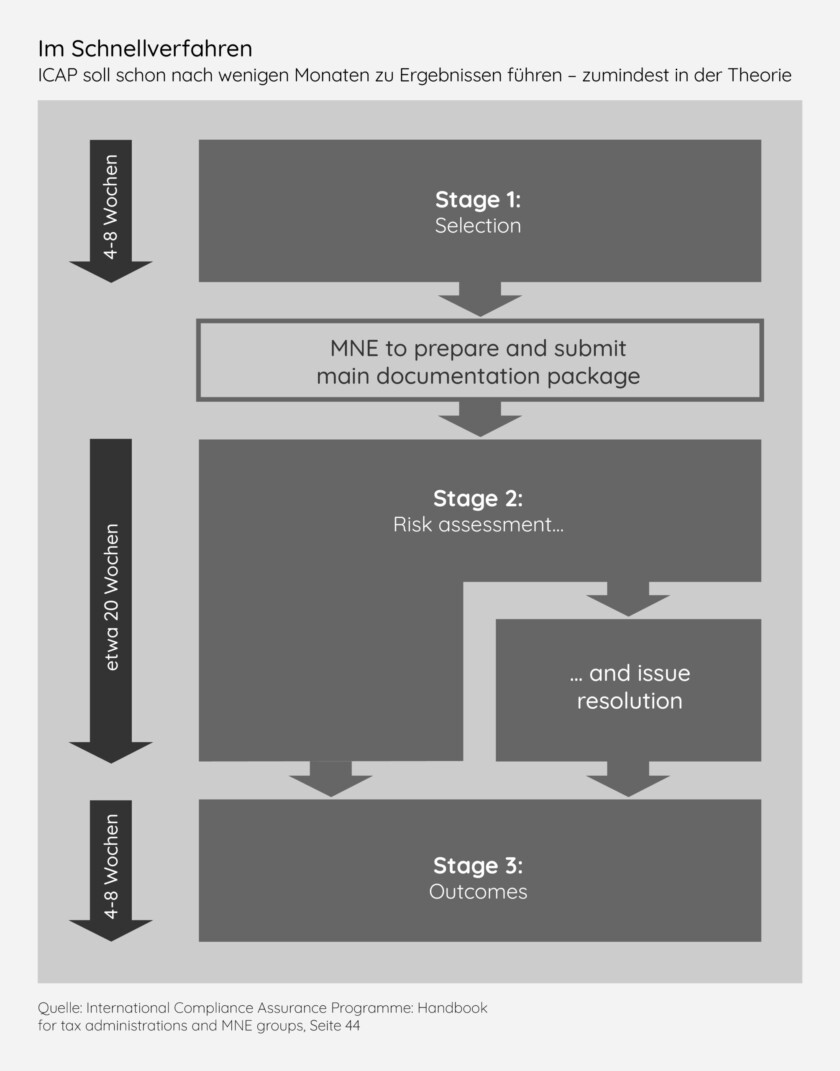 Im Schnellverfahren

ICAP soll schon nach wenigen Monaten zu Ergebnissen führen – zumindest in der Theorie

4-8 Wochen

Stage 1:
Selection

MNE to prepare and submit main documentation package

etwa 20 Wochen

Stage 2:
Risk assessment...

... and issue resolution

4-8 Wochen

Stage 3:
Outcomes

Quelle: International Compliance Assurance Programme: Handbook for tax administrations and MNE groups, Seite 44